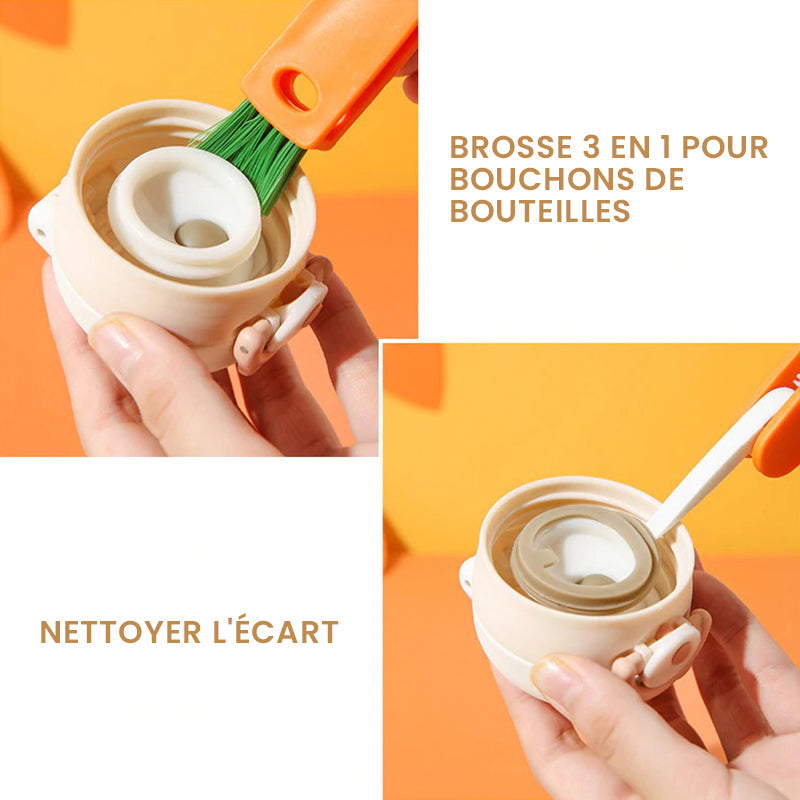 BROSSE 3 EN 1 POUR BOUCHONS DE BOUTEILLES

NETTOYER L'ÉCART