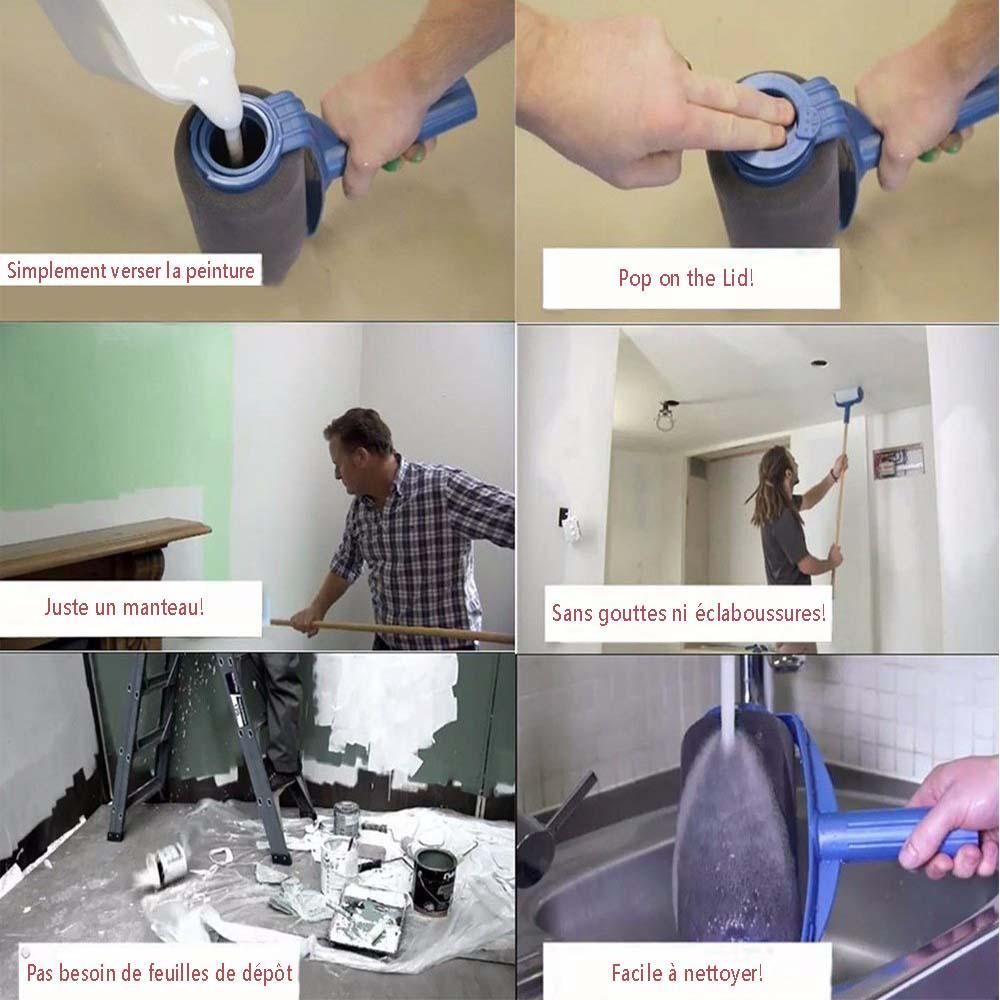 Simplement verser la peinture

Pop on the Lid!

Juste un manteau!

Sans gouttes ni éclaboussures!

Pas besoin de feuilles de dépôt

Facile à nettoyer!