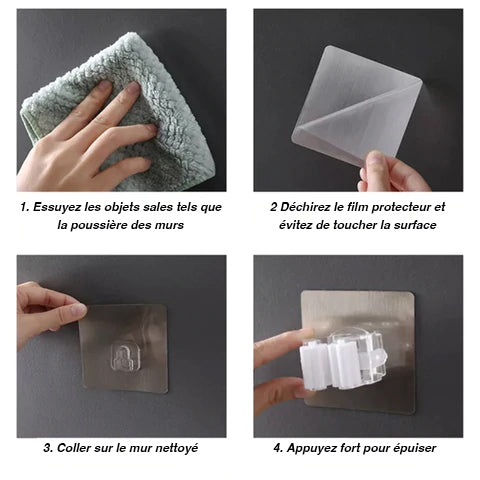 1. Essuyez les objets sales tels que la poussière des murs

2 Déchirez le film protecteur et évitez de toucher la surface

3. Coller sur le mur nettoyé

4. Appuyez fort pour épuiser