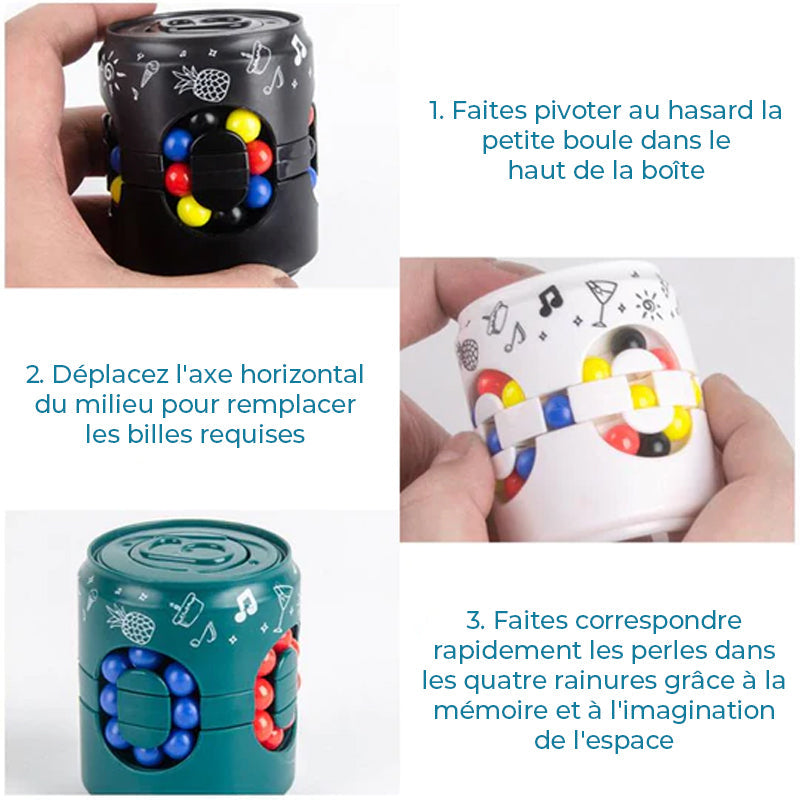 1. Faites pivoter au hasard la petite boule dans le haut de la boîte

2. Déplacez l'axe horizontal du milieu pour remplacer les billes requises

3. Faites correspondre rapidement les perles dans les quatre rainures grâce à la mémoire et à l'imagination de l'espace