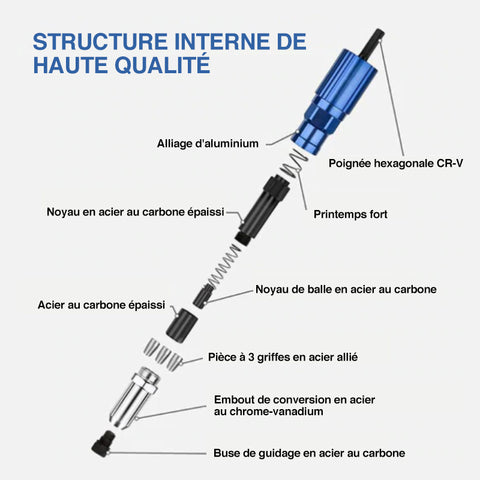 STRUCTURE INTERNE DE HAUTE QUALITÉ

Alliage d'aluminium

Poignée hexagonale CR-V

Noyau en acier au carbone épaissi

Printemps fort

Noyau de balle en acier au carbone

Acier au carbone épaissi

Pièce à 3 griffes en acier allié

Embout de conversion en acier au chrome-vanadium

Buse de guidage en acier au carbone