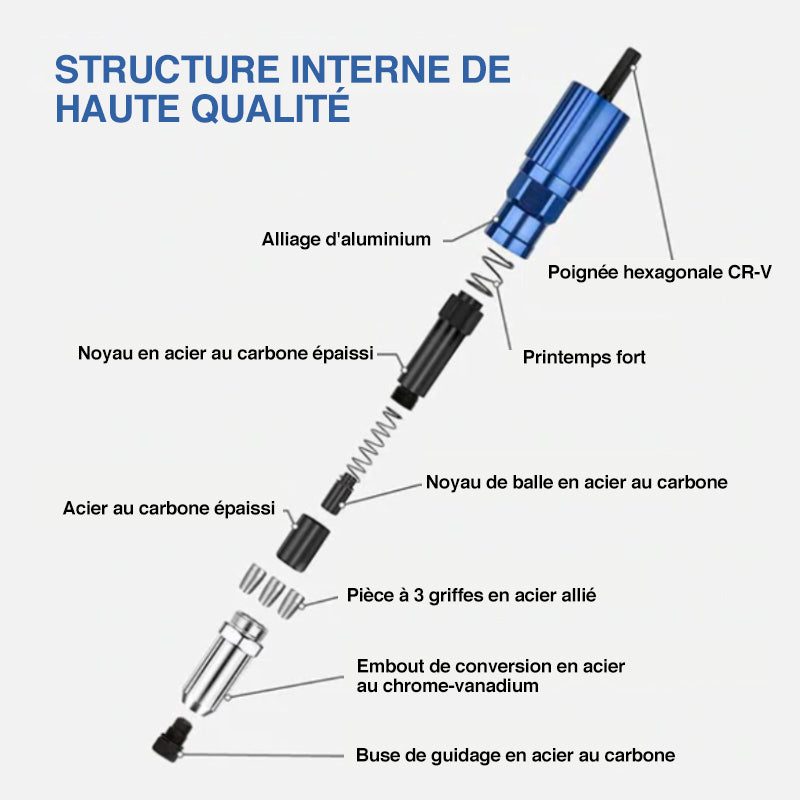 STRUCTURE INTERNE DE HAUTE QUALITÉ

Alliage d'aluminium

Poignée hexagonale CR-V

Noyau en acier au carbone épaissi

Printemps fort

Noyau de balle en acier au carbone

Acier au carbone épaissi

Pièce à 3 griffes en acier allié

Embout de conversion en acier au chrome-vanadium

Buse de guidage en acier au carbone