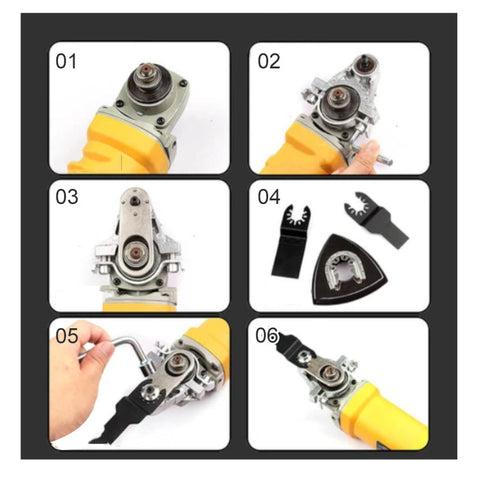 01

02

03

04

05

06