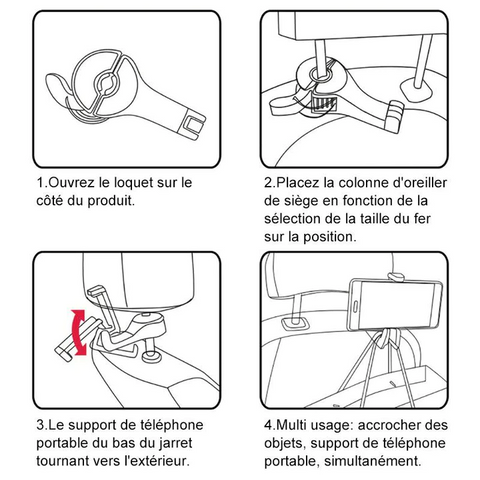 1.Ouvrez le loquet sur le côté du produit.

2.Placez la colonne d'oreiller de siège en fonction de la sélection de la taille du fer sur la position.

3.Le support de téléphone portable du bas du jarret tournant vers l'extérieur.

4.Multi usage: accrocher des objets, support de téléphone portable, simultanément.