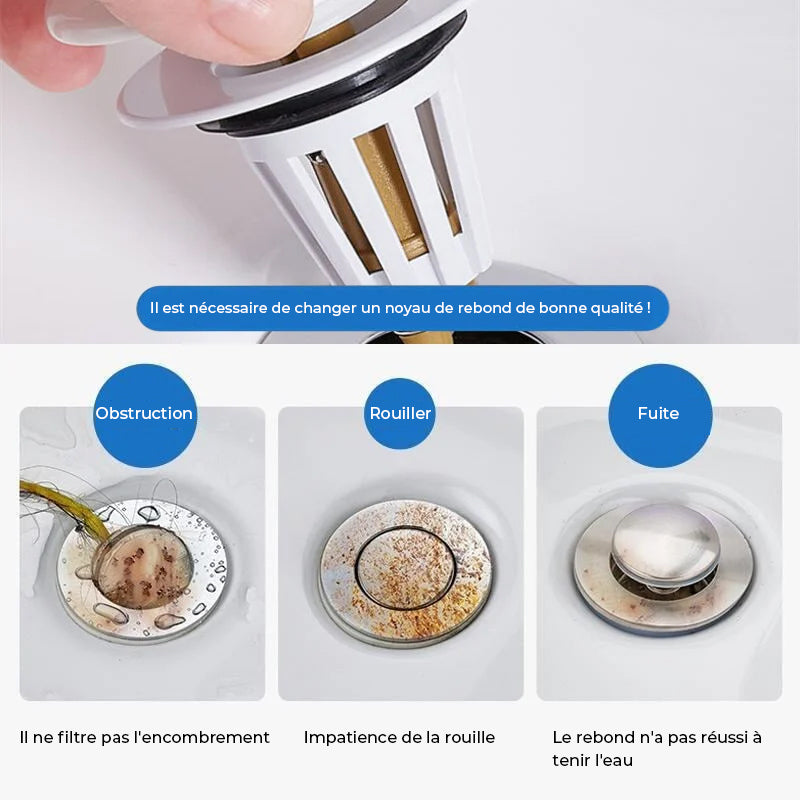 Il est nécessaire de changer un noyau de rebond de bonne qualité !

Obstruction

Rouiller

Fuite

Il ne filtre pas l'encombrement

Impatience de la rouille

Le rebond n'a pas réussi à tenir l'eau