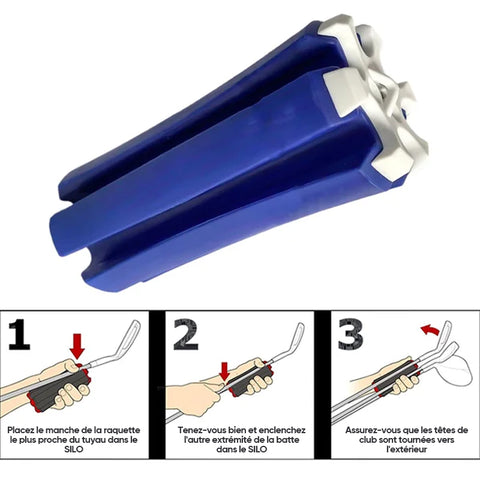 1

Placez le manche de la raquette le plus proche du tuyau dans le SILO

2

Tenez-vous bien et enclenchez l'autre extrémité de la batte dans le SILO

3

Assurez-vous que les têtes de club sont tournées vers l'extérieur