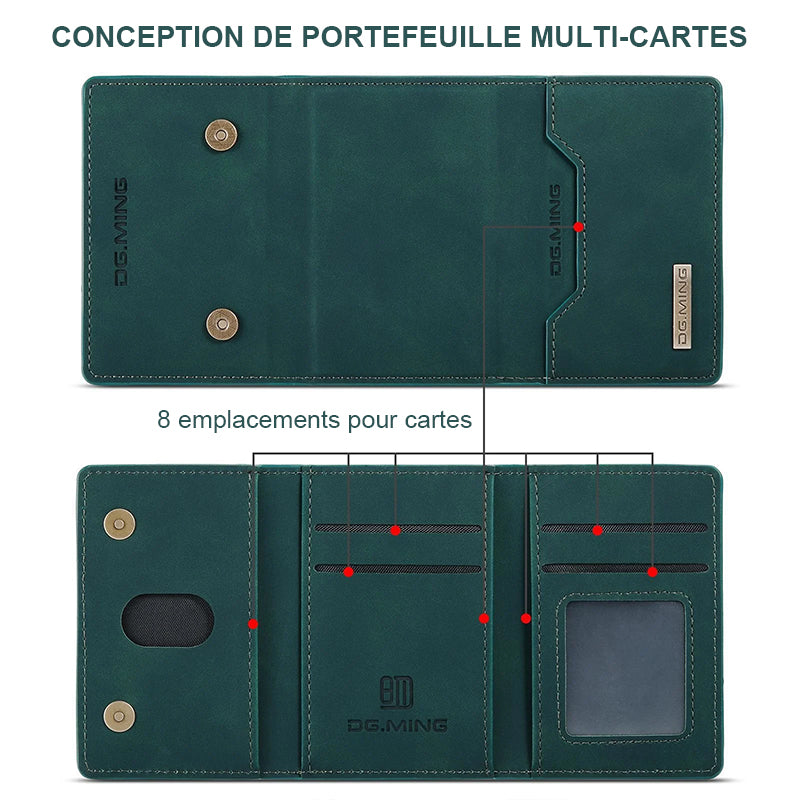 CONCEPTION DE PORTEFEUILLE MULTI-CARTES

DG.MING

DG.MING

DG.MING

8 emplacements pour cartes

DG.MING