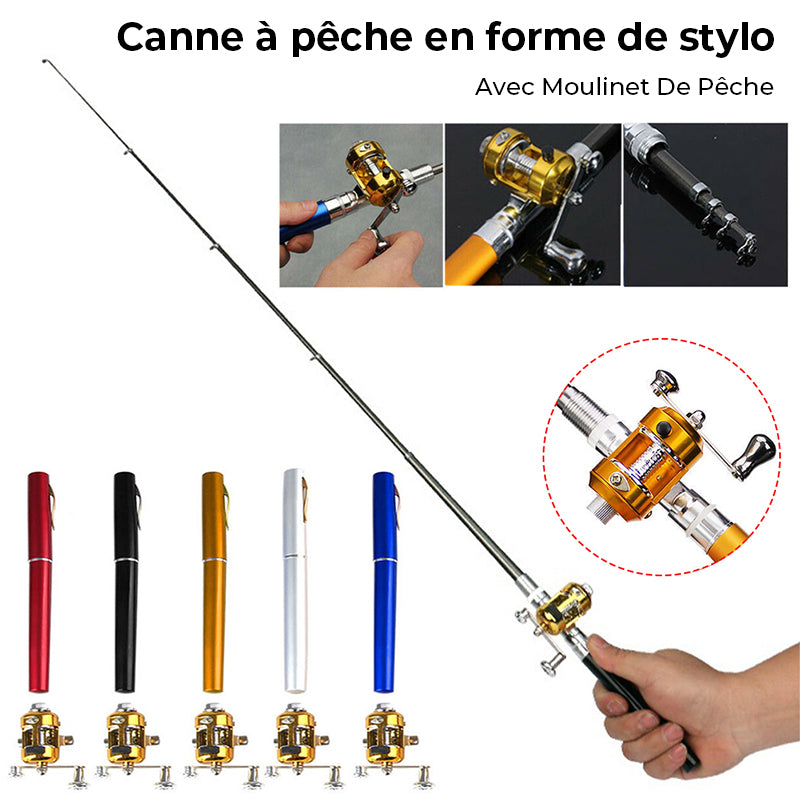 Canne à pêche en forme de stylo

Avec Moulinet De Pêche