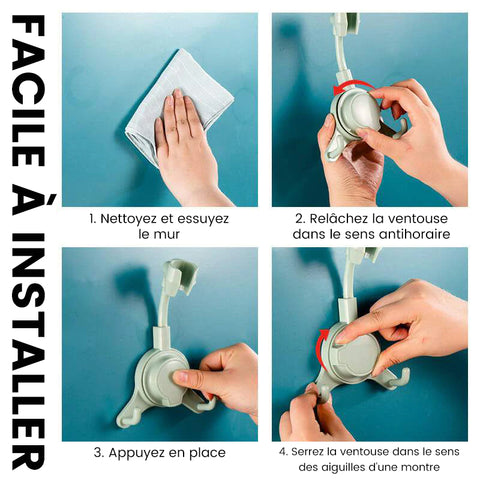 FACILE À INSTALLER

1. Nettoyez et essuyez le mur

2. Relâchez la ventouse dans le sens antihoraire

3. Appuyez en place

4. Serrez la ventouse dans le sens des aiguilles d'une montre