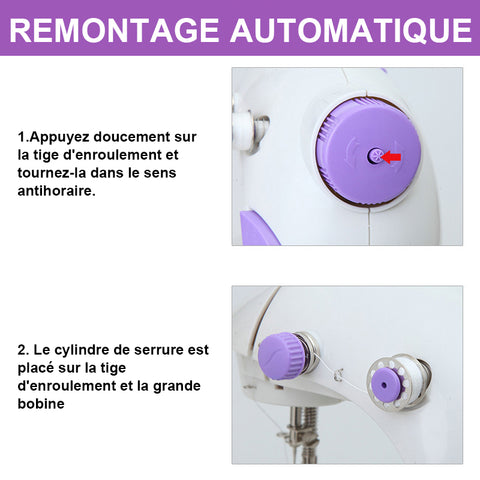 REMONTAGE AUTOMATIQUE

1.Appuyez doucement sur la tige d'enroulement et tournez-la dans le sens antihoraire.

2. Le cylindre de serrure est placé sur la tige d'enroulement et la grande bobine