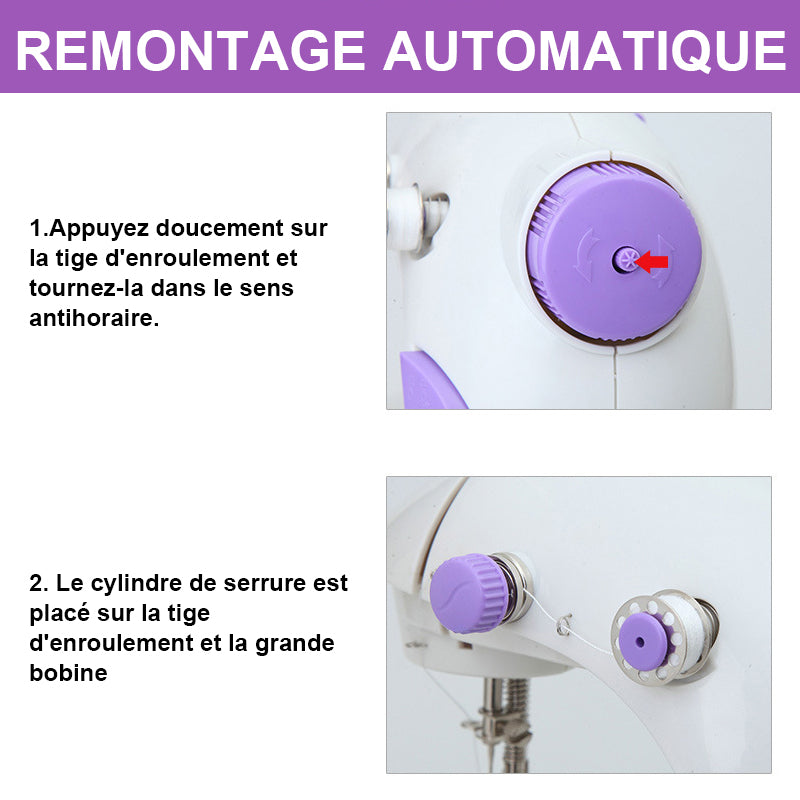 REMONTAGE AUTOMATIQUE

1.Appuyez doucement sur la tige d'enroulement et tournez-la dans le sens antihoraire.

2. Le cylindre de serrure est placé sur la tige d'enroulement et la grande bobine