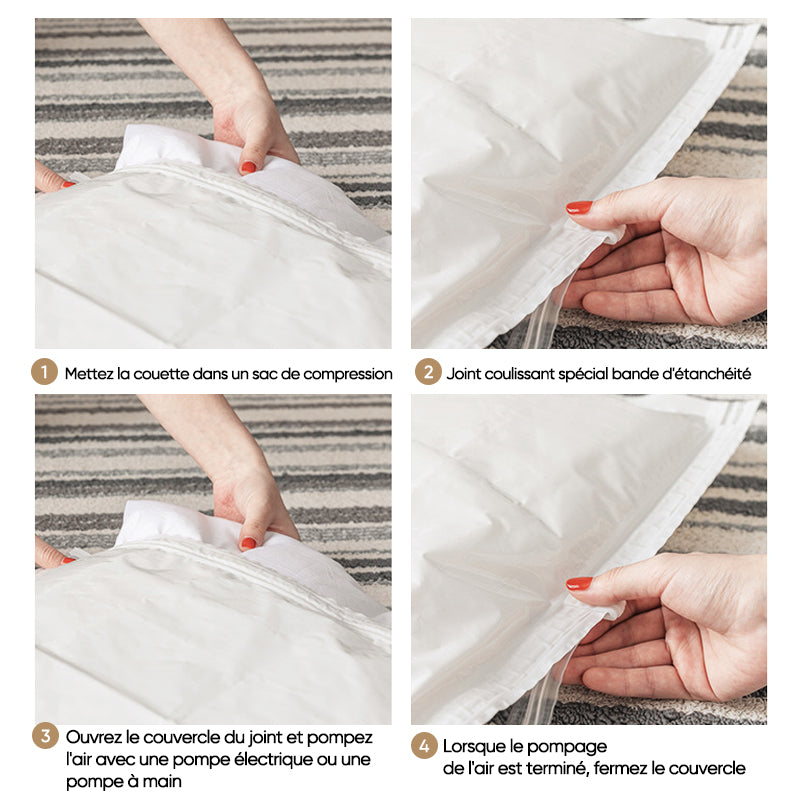 1 Mettez la couette dans un sac de compression

2 Joint coulissant spécial bande d'étanchéité

3 Ouvrez le couvercle du joint et pompez l'air avec une pompe électrique ou une pompe à main

4 Lorsque le pompage de l'air est terminé, fermez le couvercle