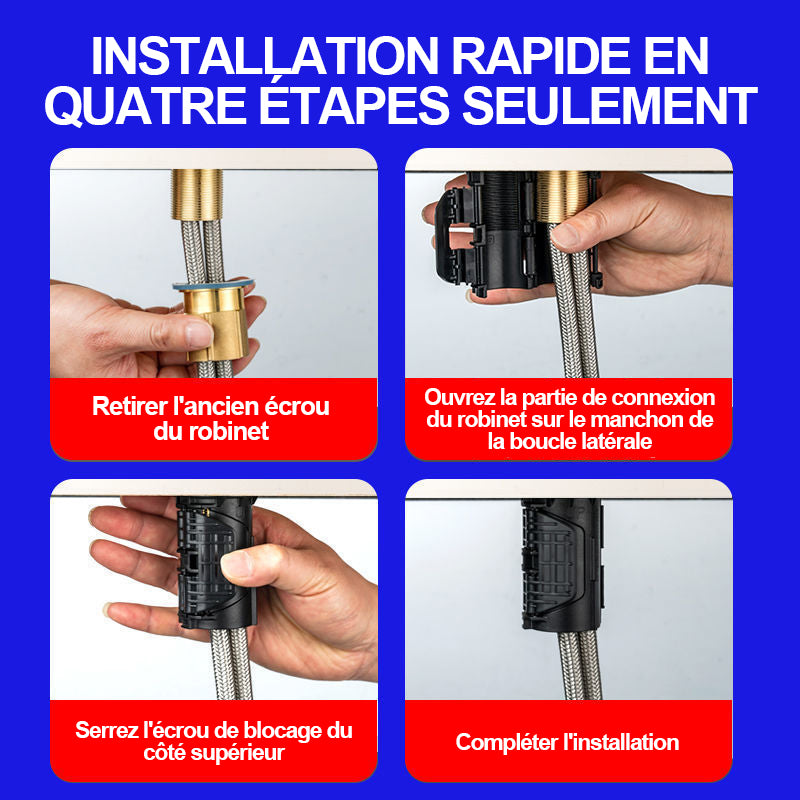 INSTALLATION RAPIDE EN QUATRE ÉTAPES SEULEMENT

Retirer l'ancien écrou du robinet

Ouvrez la partie de connexion du robinet sur le manchon de la boucle latérale

Serrez l'écrou de blocage du côté supérieur

Compléter l'installation