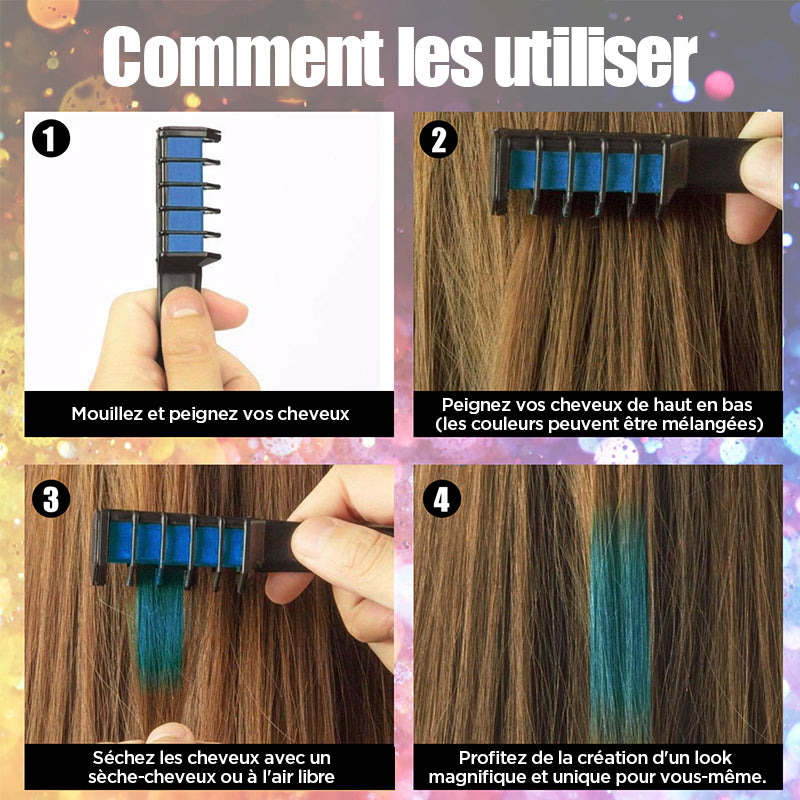 Comment les utiliser

1

Mouillez et peignez vos cheveux

2

Peignez vos cheveux de haut en bas (les couleurs peuvent être mélangées)

3

Séchez les cheveux avec un sèche-cheveux ou à l'air libre

4

Profitez de la création d'un look magnifique et unique pour vous-même.