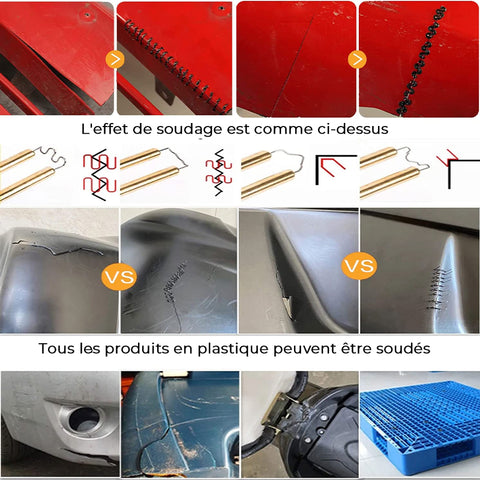 L'effet de soudage est comme ci-dessus

VS

VS

Tous les produits en plastique peuvent être soudés