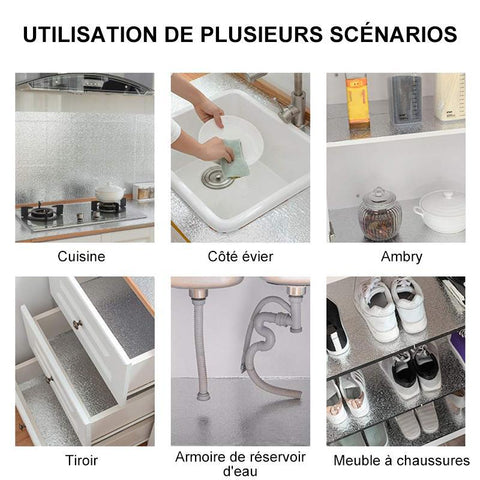 UTILISATION DE PLUSIEURS SCÉNARIOS

Cuisine

Côté évier

Ambry

Tiroir

Armoire de réservoir d'eau

Meuble à chaussures