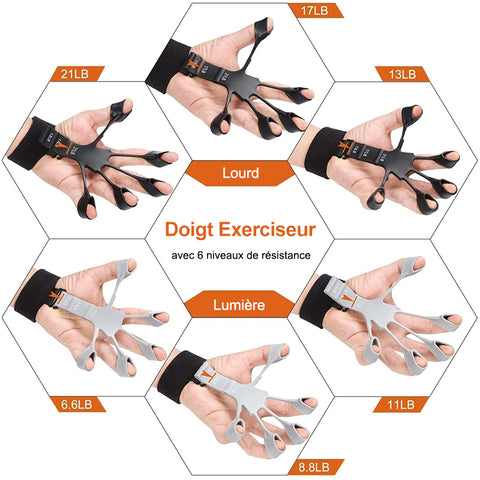 17LB

21LB

13LB

Lourd

Doigt Exerciseur

avec 6 niveaux de résistance

Lumière

6.6LB

11LB

8.8LB