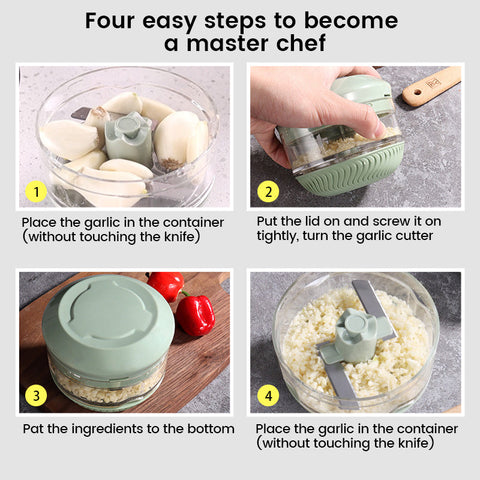 Four easy steps to become a master chef

1

Place the garlic in the container (without touching the knife)

2

Put the lid on and screw it on tightly, turn the garlic cutter

3

Pat the ingredients to the bottom

4

Place the garlic in the container (without touching the knife)