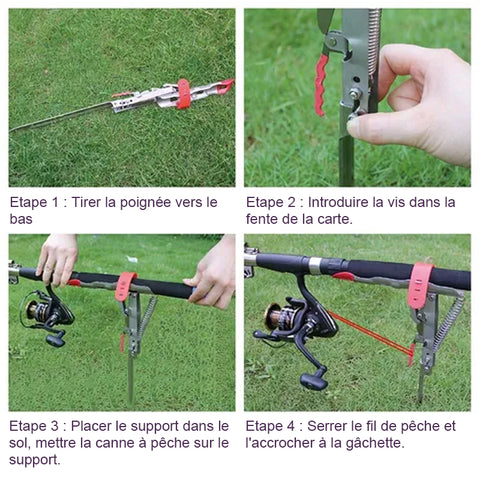 Etape 1 : Tirer la poignée vers le bas

Etape 2 : Introduire la vis dans la fente de la carte.

Etape 3 : Placer le support dans le sol, mettre la canne à pêche sur le support.

Etape 4 : Serrer le fil de pêche et l'accrocher à la gâchette.