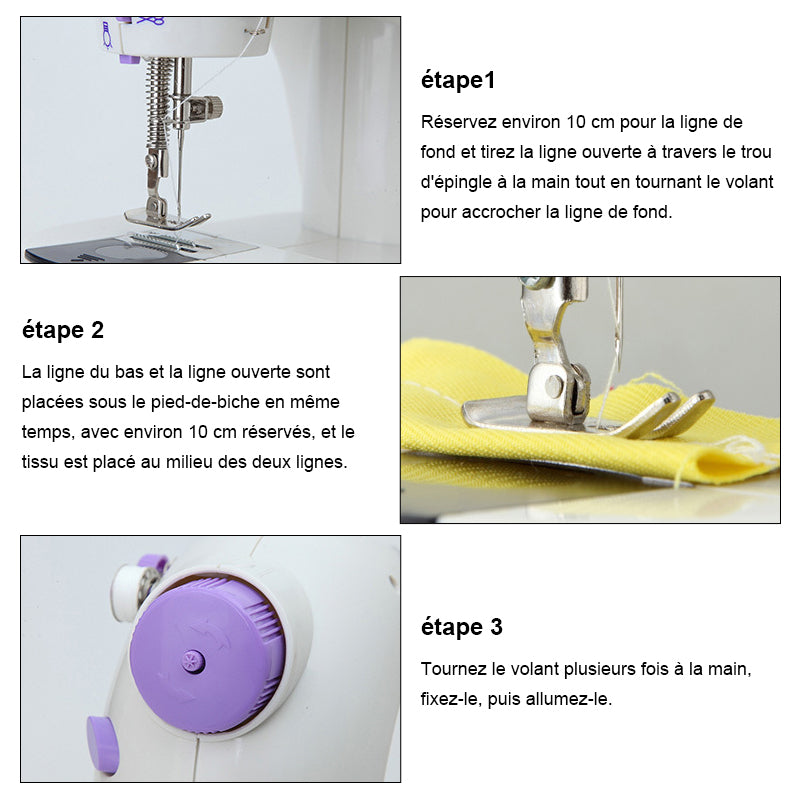 étape1

Réservez environ 10 cm pour la ligne de fond et tirez la ligne ouverte à travers le trou d'épingle à la main tout en tournant le volant pour accrocher la ligne de fond.

étape 2

La ligne du bas et la ligne ouverte sont placées sous le pied-de-biche en même temps, avec environ 10 cm réservés, et le tissu est placé au milieu des deux lignes.

étape 3

Tournez le volant plusieurs fois à la main, fixez-le, puis allumez-le.