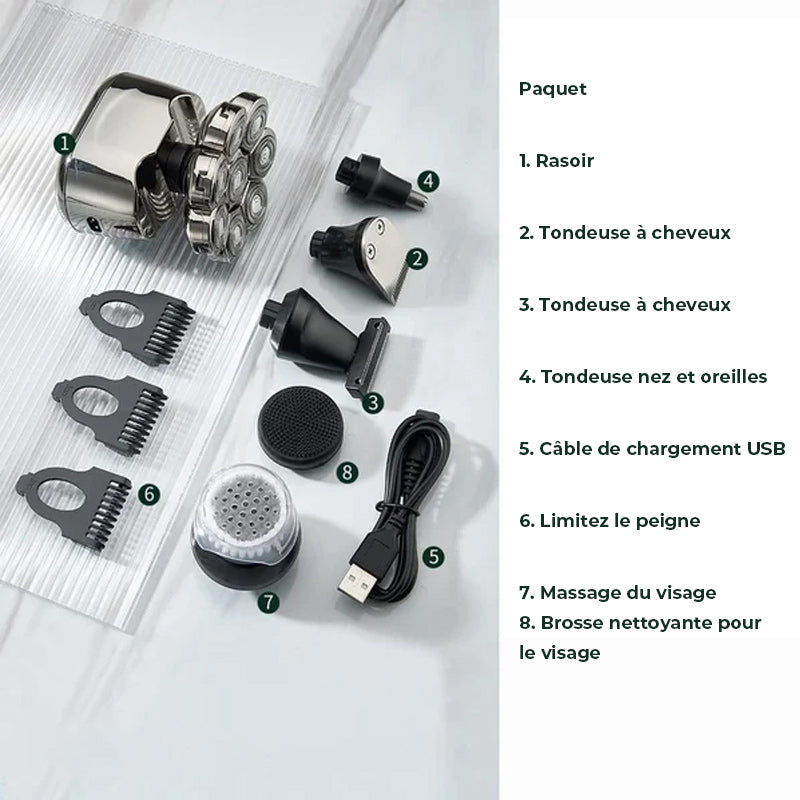 1
4
2
3
8
6
5
7

Paquet

1. Rasoir

2. Tondeuse à cheveux

3. Tondeuse à cheveux

4. Tondeuse nez et oreilles

5. Câble de chargement USB

6. Limitez le peigne

7. Massage du visage
8. Brosse nettoyante pour le visage