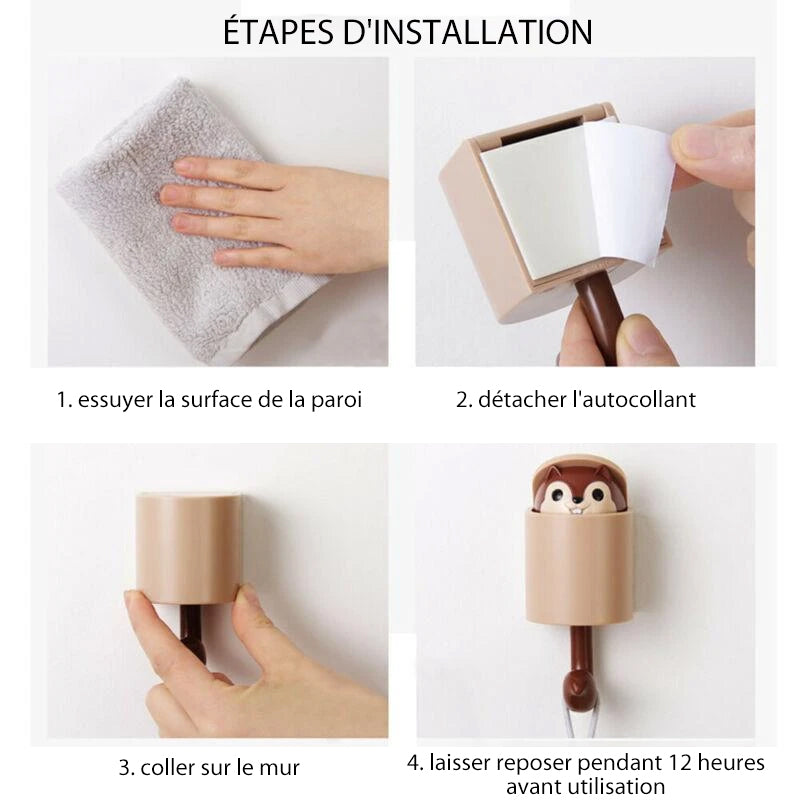 ÉTAPES D'INSTALLATION

1. essuyer la surface de la paroi

2. détacher l'autocollant

3. coller sur le mur

4. laisser reposer pendant 12 heures avant utilisation