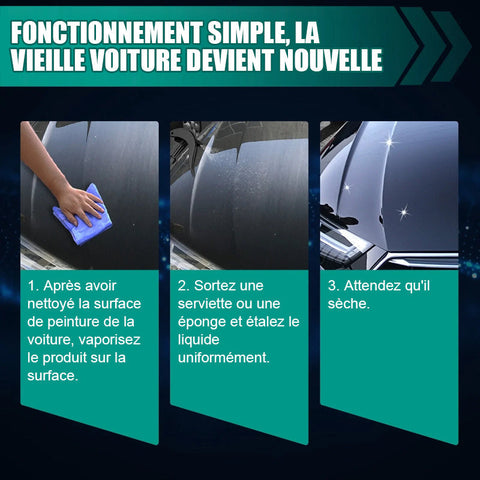 FONCTIONNEMENT SIMPLE, LA VIEILLE VOITURE DEVIENT NOUVELLE

1. Après avoir nettoyé la surface de peinture de la voiture, vaporisez le produit sur la surface.

2. Sortez une serviette ou une éponge et étalez le liquide uniformément.

3. Attendez qu'il sèche.