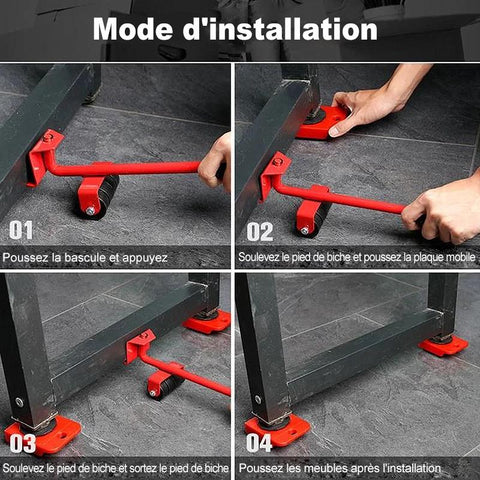 Mode d'installation

01

Poussez la bascule et appuyez

02

Soulevez le pied de biche et poussez la plaque mobile

03

Soulevez le pied de biche et sortez le pied de biche

04

Poussez les meubles après l'installation