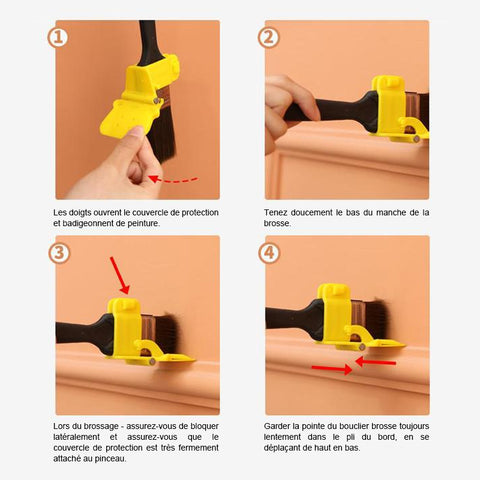 1

Les doigts ouvrent le couvercle de protection et badigeonnent de peinture.

2

Tenez doucement le bas du manche de la brosse.

3

Lors du brossage - assurez-vous de bloquer latéralement et assurez-vous que le couvercle de protection est très fermement attaché au pinceau.

4

Garder la pointe du bouclier brosse toujours lentement dans le pli du bord, en se déplaçant de haut en bas.