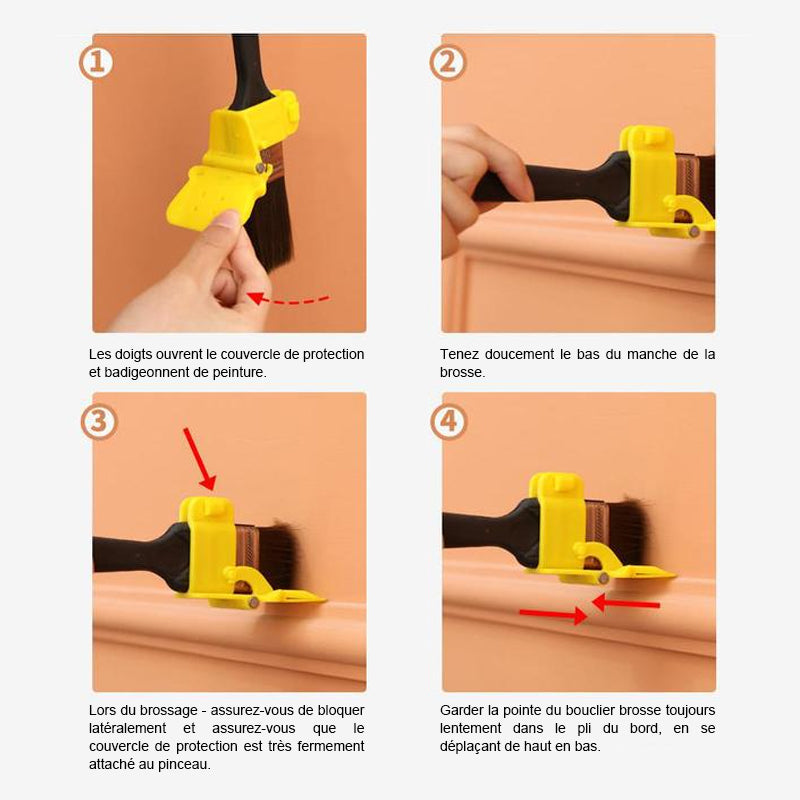 1

Les doigts ouvrent le couvercle de protection et badigeonnent de peinture.

2

Tenez doucement le bas du manche de la brosse.

3

Lors du brossage - assurez-vous de bloquer latéralement et assurez-vous que le couvercle de protection est très fermement attaché au pinceau.

4

Garder la pointe du bouclier brosse toujours lentement dans le pli du bord, en se déplaçant de haut en bas.