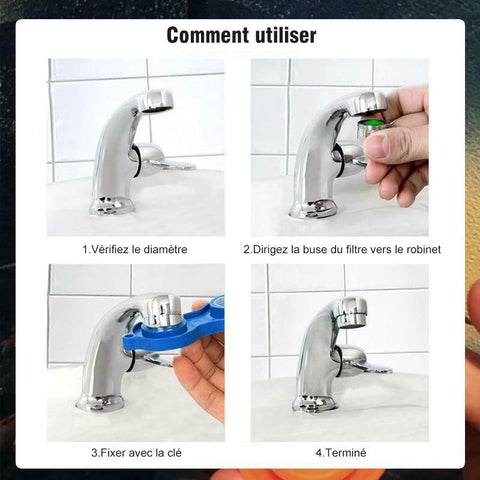 Comment utiliser

1.Vérifiez le diamètre

2.Dirigez la buse du filtre vers le robinet

3.Fixer avec la clé

4.Terminé