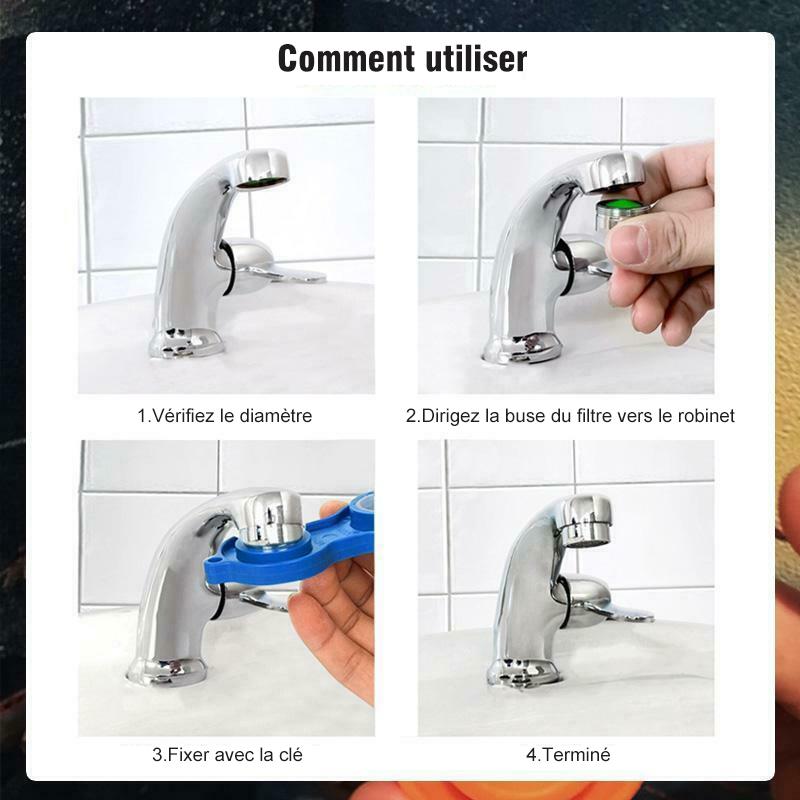 Comment utiliser

1.Vérifiez le diamètre

2.Dirigez la buse du filtre vers le robinet

3.Fixer avec la clé

4.Terminé