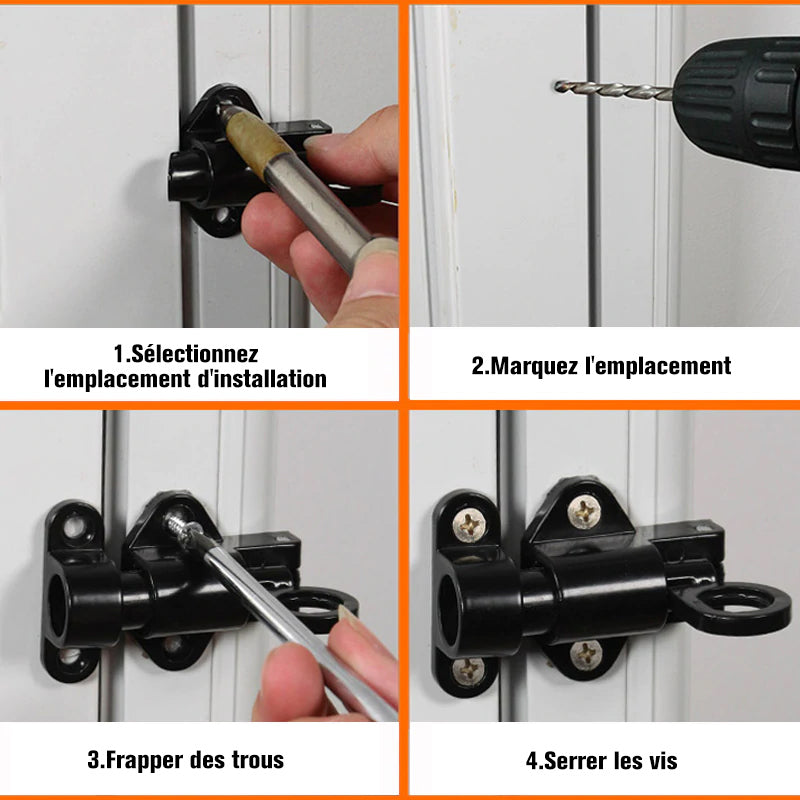 1.Sélectionnez l'emplacement d'installation

2.Marquez l'emplacement

3.Frapper des trous

4.Serrer les vis