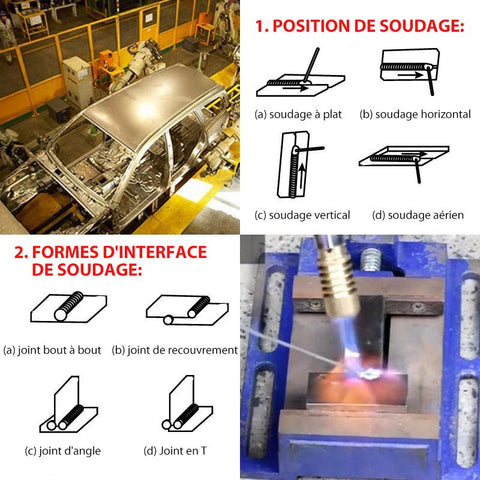 1. POSITION DE SOUDAGE:

(a) soudage à plat

(b) soudage horizontal

(c) soudage vertical

(d) soudage aérien

2. FORMES D'INTERFACE DE SOUDAGE:

(a) joint bout à bout

(b) joint de recouvrement

(c) joint d'angle

(d) Joint en T