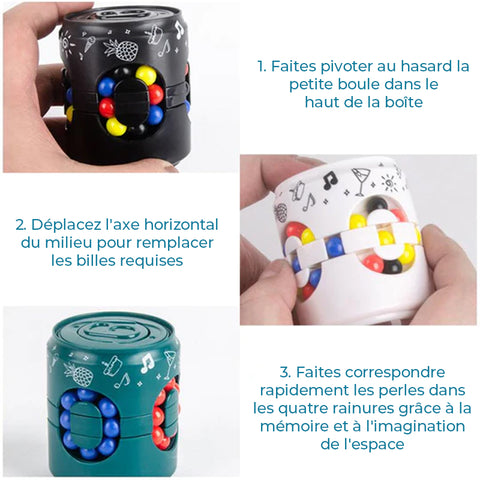 1. Faites pivoter au hasard la petite boule dans le haut de la boîte

2. Déplacez l'axe horizontal du milieu pour remplacer les billes requises

3. Faites correspondre rapidement les perles dans les quatre rainures grâce à la mémoire et à l'imagination de l'espace