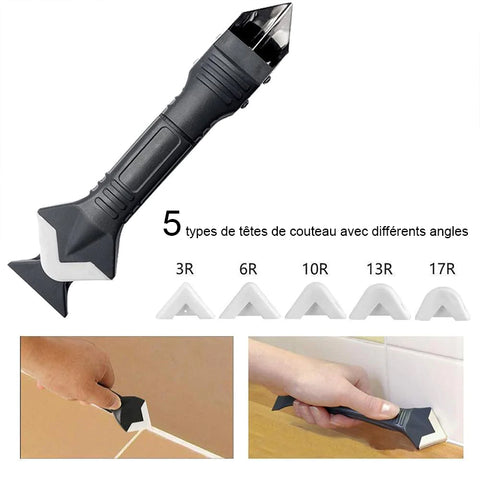 5 types de têtes de couteau avec différents angles

3R 6R 10R 13R 17R