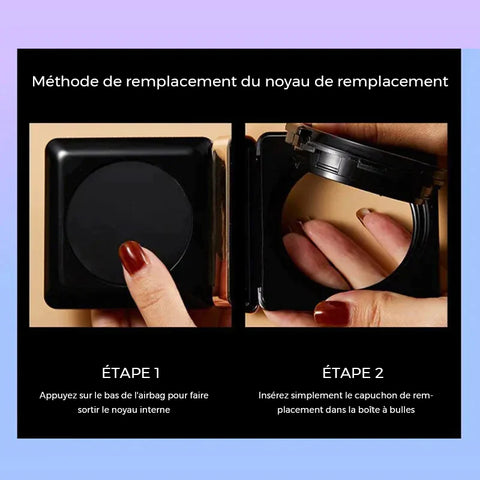 Méthode de remplacement du noyau de remplacement

ÉTAPE 1

Appuyez sur le bas de l'airbag pour faire sortir le noyau interne

ÉTAPE 2

Insérez simplement le capuchon de remplacement dans la boîte à bulles