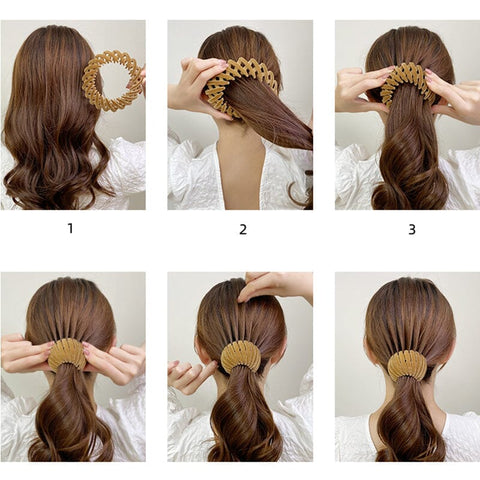 1

2

3