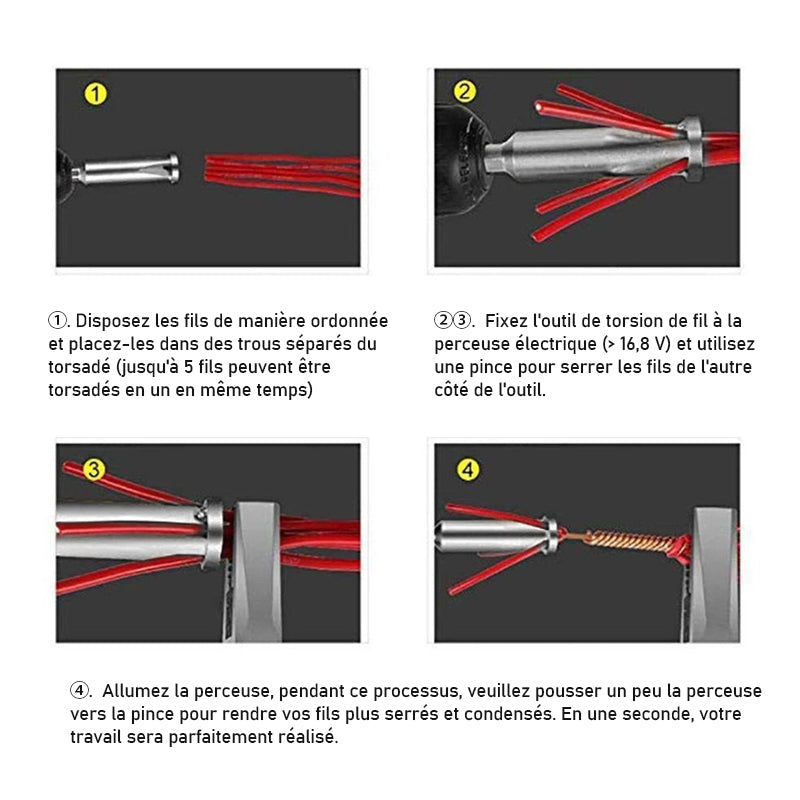 1

2

①. Disposez les fils de manière ordonnée et placez-les dans des trous séparés du torsadé (jusqu'à 5 fils peuvent être torsadés en un en même temps)

②③. Fixez l'outil de torsion de fil à la perceuse électrique (> 16,8 V) et utilisez une pince pour serrer les fils de l'autre côté de l'outil.

3

4

④. Allumez la perceuse, pendant ce processus, veuillez pousser un peu la perceuse vers la pince pour rendre vos fils plus serrés et condensés. En une seconde, votre travail sera parfaitement réalisé.