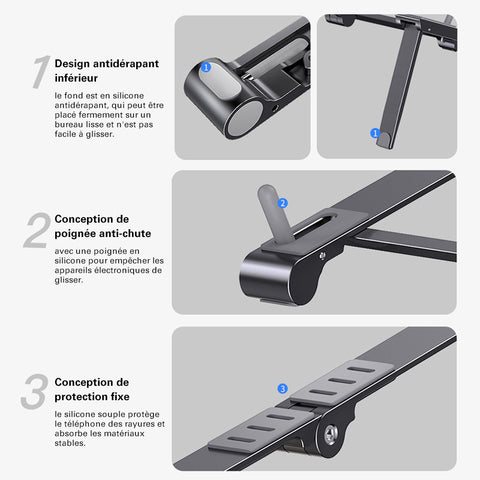 1 Design antidérapant inférieur

le fond est en silicone antidérapant, qui peut être placé fermement sur un bureau lisse et n'est pas facile à glisser.

1

1

2 Conception de poignée anti-chute

avec une poignée en silicone pour empêcher les appareils électroniques de glisser.

2

3 Conception de protection fixe

le silicone souple protège le téléphone des rayures et absorbe les matériaux stables.

3