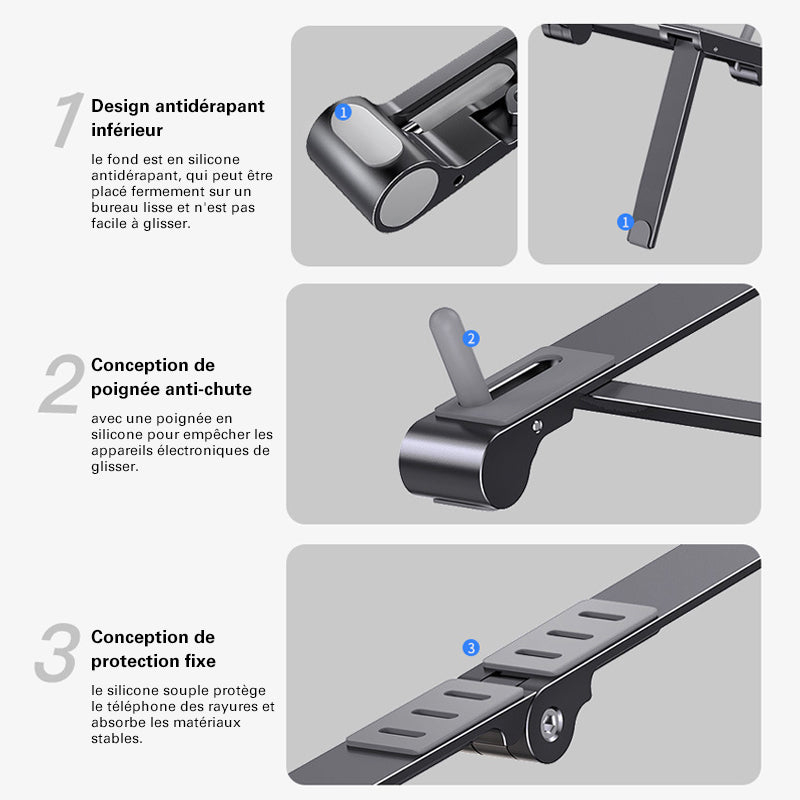 1
Design antidérapant inférieur

le fond est en silicone antidérapant, qui peut être placé fermement sur un bureau lisse et n'est pas facile à glisser.

1

1

2
Conception de poignée anti-chute

avec une poignée en silicone pour empêcher les appareils électroniques de glisser.

2

3
Conception de protection fixe

le silicone souple protège le téléphone des rayures et absorbe les matériaux stables.

3