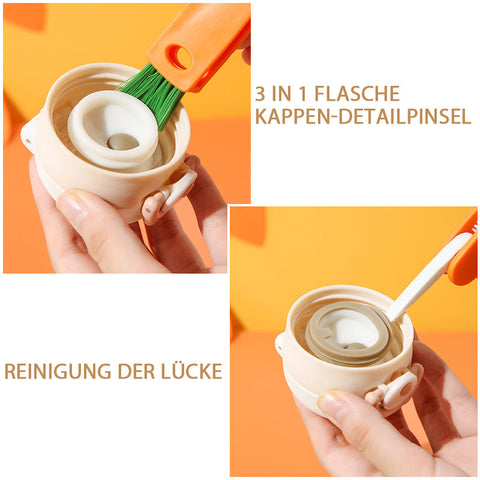 3 IN 1 FLASCHE KAPPEN-DETAILPINSEL

REINIGUNG DER LÜCKE