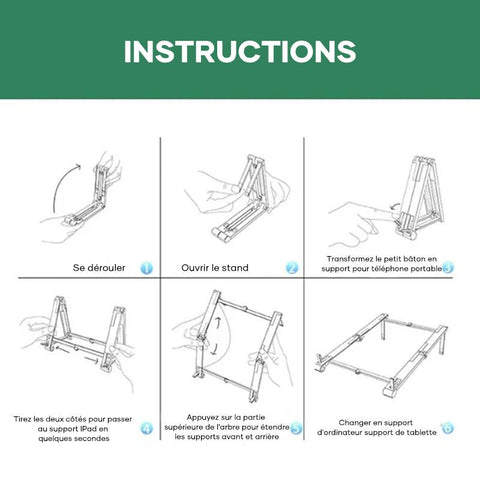 INSTRUCTIONS

Se dérouler 1

Ouvrir le stand 2

Transformez le petit bâton en support pour téléphone portable 3

Tirez les deux côtés pour passer au support IPad en quelques secondes 4

Appuyez sur la partie supérieure de l'arbre pour étendre les supports avant et arrière 5

Changer en support d'ordinateur support de tablette 6