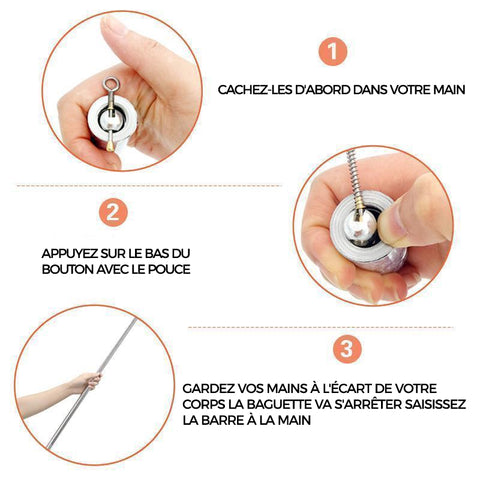 1

CACHEZ-LES D'ABORD DANS VOTRE MAIN

2

APPUYEZ SUR LE BAS DU BOUTON AVEC LE POUCE

3

GARDEZ VOS MAINS À L'ÉCART DE VOTRE CORPS LA BAGUETTE VA S'ARRÊTER SAISISSEZ LA BARRE À LA MAIN