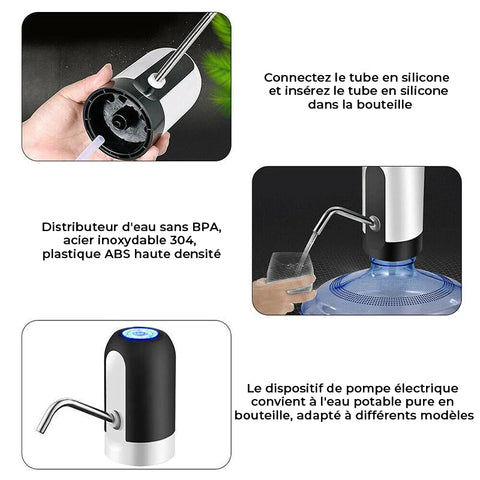 Connectez le tube en silicone et insérez le tube en silicone dans la bouteille

Distributeur d'eau sans BPA, acier inoxydable 304, plastique ABS haute densité

Le dispositif de pompe électrique convient à l'eau potable pure en bouteille, adapté à différents modèles