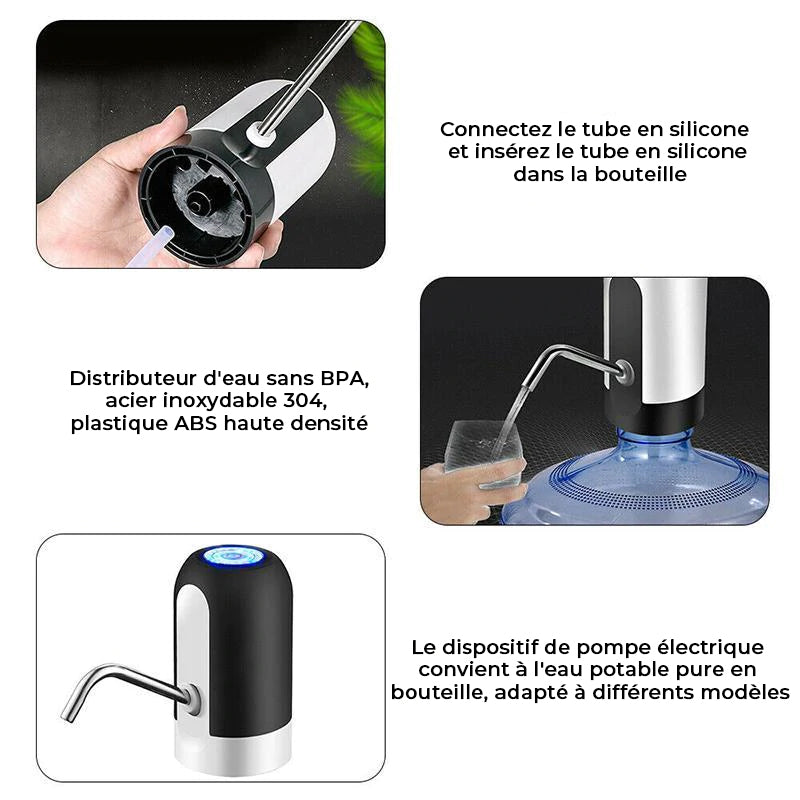 Connectez le tube en silicone et insérez le tube en silicone dans la bouteille

Distributeur d'eau sans BPA, acier inoxydable 304, plastique ABS haute densité

Le dispositif de pompe électrique convient à l'eau potable pure en bouteille, adapté à différents modèles