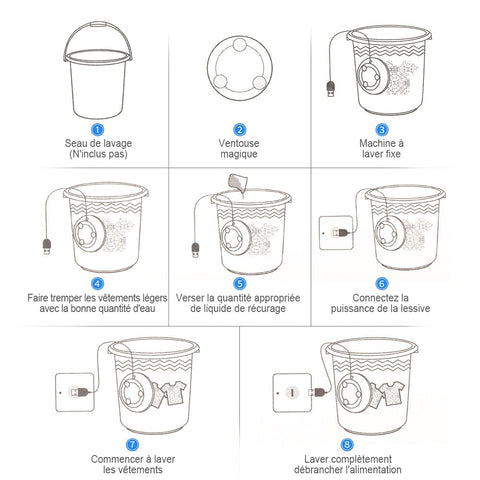 1
Seau de lavage
(N'inclus pas)

2
Ventouse
magique

3
Machine à
laver fixe

4
Faire tremper les vêtements légers
avec la bonne quantité d'eau

5
Verser la quantité appropriée
de liquide de récurage

6
Connectez la
puissance de la lessive

7
Commencer à laver
les vêtements

8
Laver complètement
débrancher l'alimentation