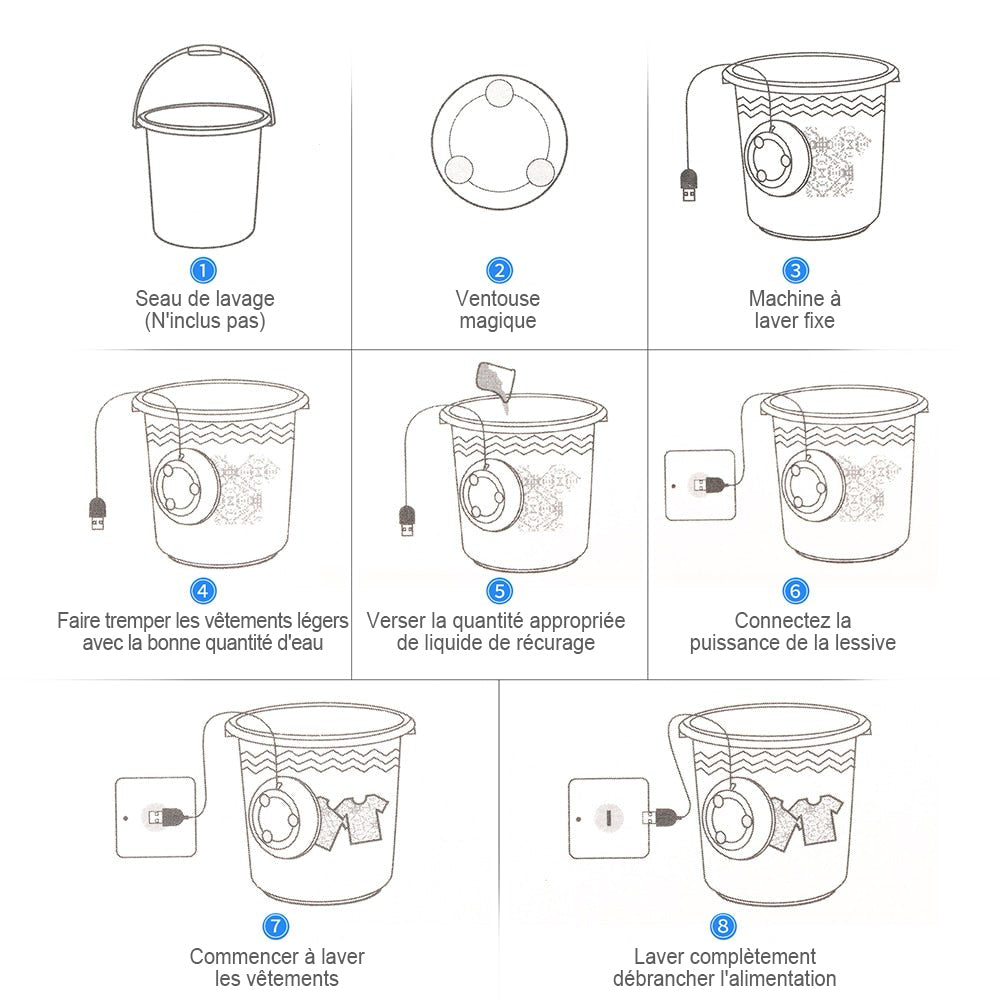 1
Seau de lavage
(N'inclus pas)

2
Ventouse
magique

3
Machine à
laver fixe

4
Faire tremper les vêtements légers
avec la bonne quantité d'eau

5
Verser la quantité appropriée
de liquide de récurage

6
Connectez la
puissance de la lessive

7
Commencer à laver
les vêtements

8
Laver complètement
débrancher l'alimentation