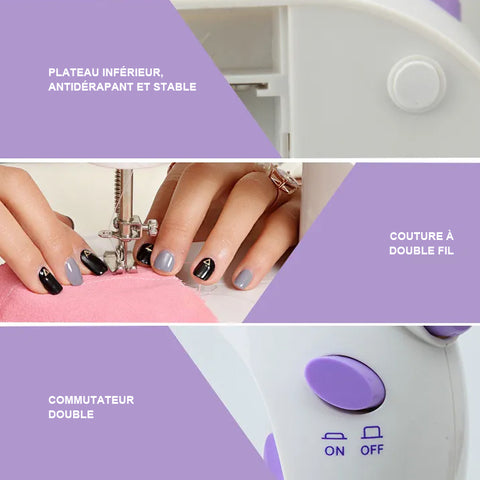 PLATEAU INFÉRIEUR, ANTIDÉRAPANT ET STABLE

COUTURE À DOUBLE FIL

COMMUTATEUR DOUBLE

ON OFF