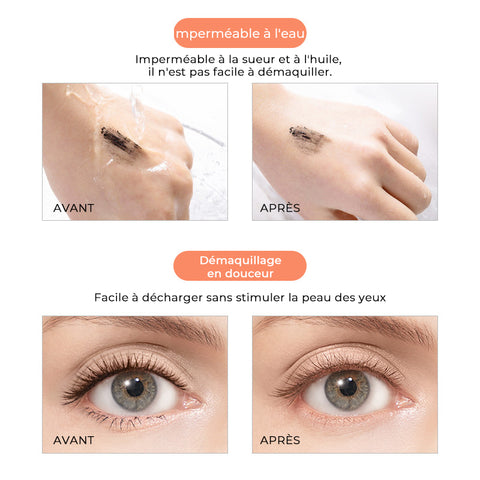 mperméable à l'eau

Imperméable à la sueur et à l'huile, il n'est pas facile à démaquiller.

AVANT

APRÈS

Démaquillage en douceur

Facile à décharger sans stimuler la peau des yeux

AVANT

APRÈS